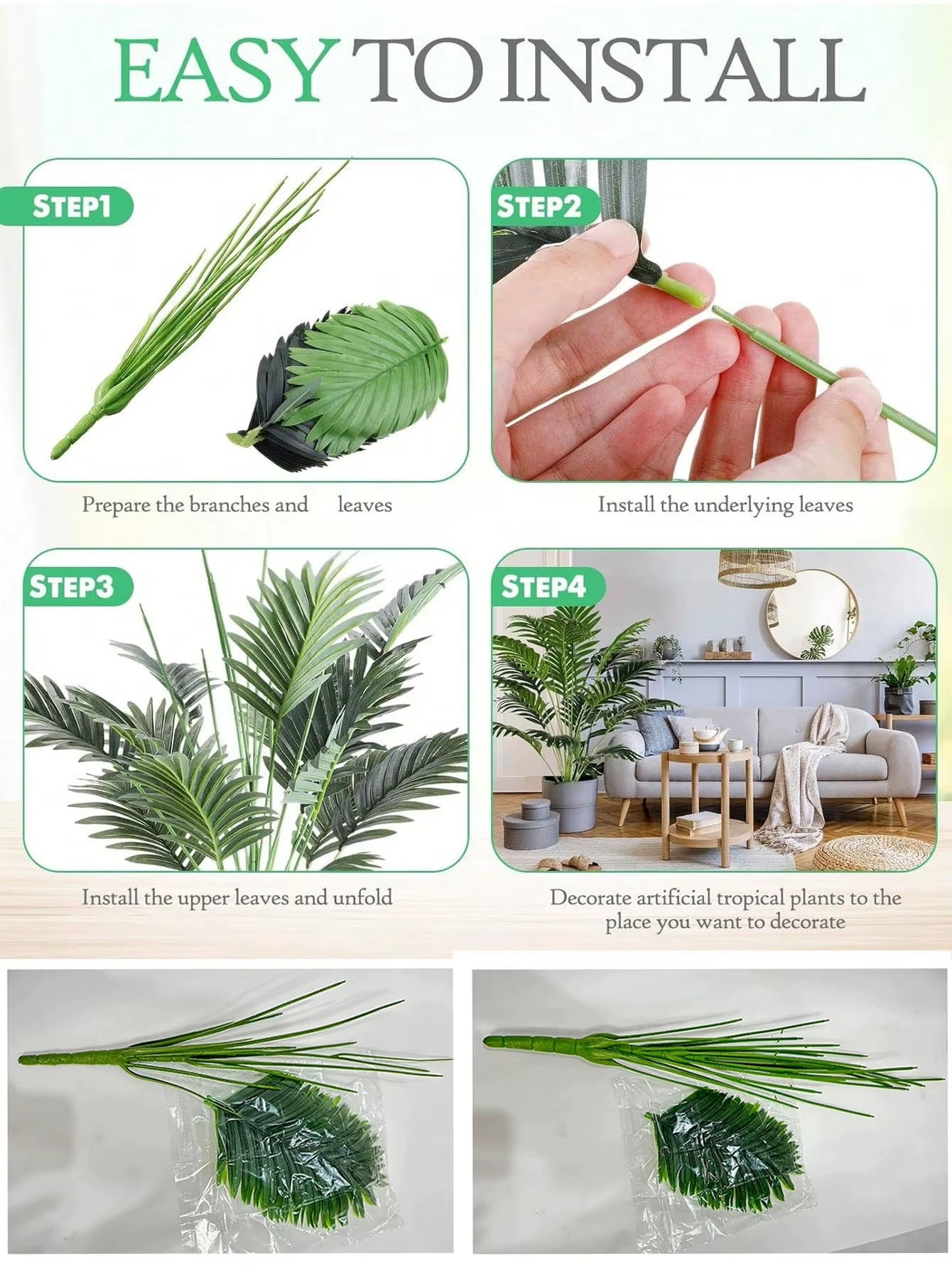 EASY TO INSTALL

STEP1

Prepare the branches and leaves

STEP2

Install the underlying leaves

STEP3

Install the upper leaves and unfold

STEP4

Decorate artificial tropical plants to the place you want to decorate